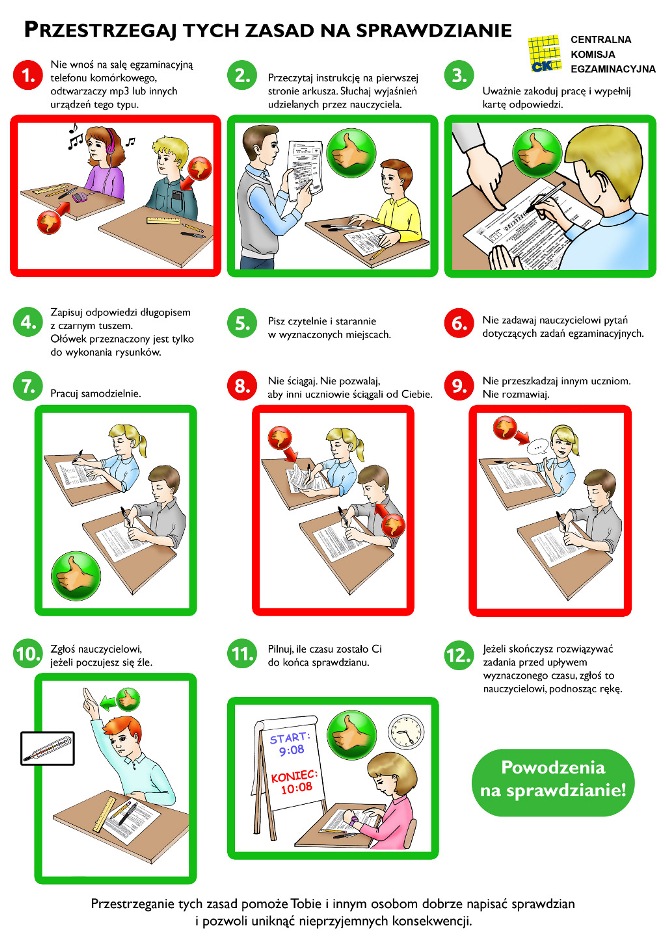 PRZESTRZEGAJ TYCH ZASAD NA SPRAWDZIANIE

CKE CENTRALNA KOMISJA EGZAMINACYJNA

1. Nie wnoś na salę egzaminacyjną telefonu komórkowego, odtwarzaczy mp3 lub innych urządzeń tego typu.

2. Przeczytaj instrukcję na pierwszej stronie arkusza. Słuchaj wyjaśnień udzielanych przez nauczyciela.

3. Uważnie zakoduj pracę i wypełnij kartę odpowiedzi.

4. Zapisuj odpowiedzi długopisem z czarnym tuszem. Ołówek przeznaczony jest tylko do wykonania rysunków.

5. Pisz czytelnie i starannie w wyznaczonych miejscach.

6. Nie zadawaj nauczycielowi pytań dotyczących zadań egzaminacyjnych.

7. Pracuj samodzielnie.

8. Nie ściągaj. Nie pozwalaj, aby inni uczniowie ściągali od Ciebie.

9. Nie przeszkadzaj innym uczniom. Nie rozmawiaj.

10. Zgłoś nauczycielowi, jeżeli poczujesz się źle.

11. Pilnuj, ile czasu zostało Ci do końca sprawdzianu.

START: 9:08
KONIEC: 10:08

12. Jeżeli skończysz rozwiązywać zadania przed upływem wyznaczonego czasu, zgłoś to nauczycielowi, podnosząc rękę.

Powodzenia na sprawdzianie!

Przestrzeganie tych zasad pomoże Tobie i innym osobom dobrze napisać sprawdzian i pozwoli uniknąć nieprzyjemnych konsekwencji.